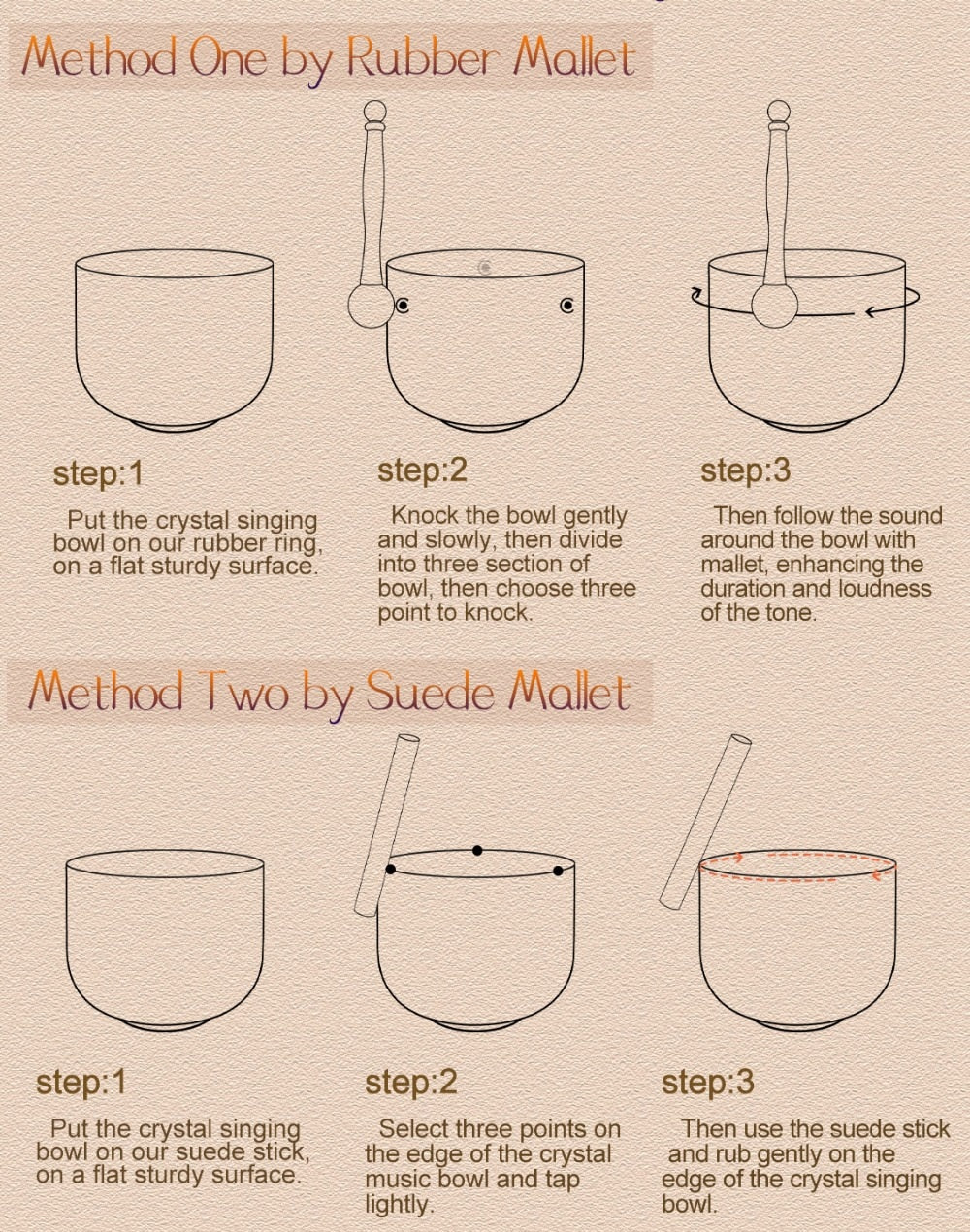 Method One by Rubber Mallet

step:1

Put the crystal singing bowl on our rubber ring, on a flat sturdy surface.

step:2

Knock the bowl gently and slowly, then divide into three section of bowl, then choose three point to knock.

step:3

Then follow the sound around the bowl with mallet, enhancing the duration and loudness of the tone.

Method Two by Suede Mallet

step:1

Put the crystal singing bowl on our suede stick, on a flat sturdy surface.

step:2

Select three points on the edge of the crystal music bowl and tap lightly.

step:3

Then use the suede stick and rub gently on the edge of the crystal singing bowl.